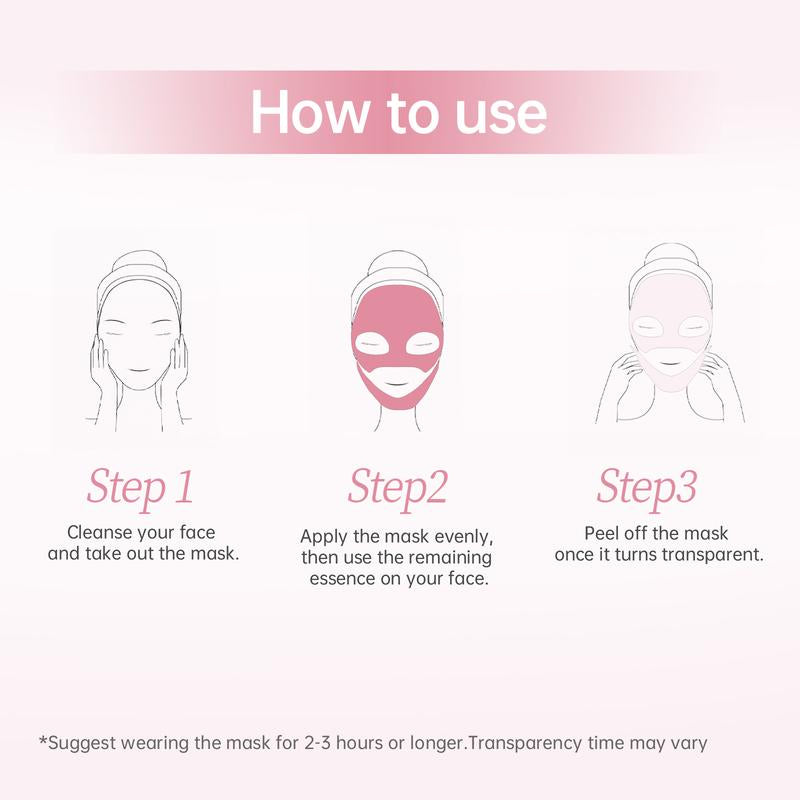 How to use

Step 1
Cleanse your face and take out the mask.

Step2
Apply the mask evenly, then use the remaining essence on your face.

Step3
Peel off the mask once it turns transparent.

*Suggest wearing the mask for 2-3 hours or longer.Transparency time may vary