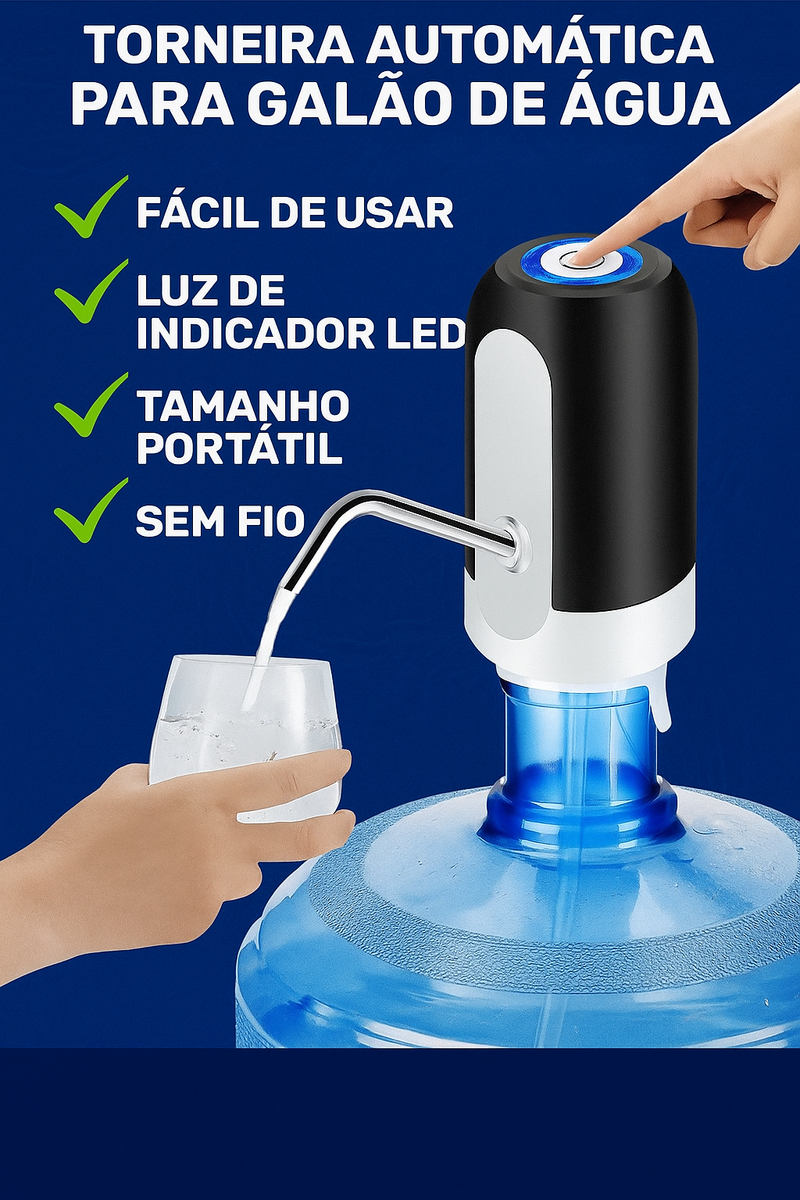 TORNEIRA AUTOMÁTICA PARA GALÃO DE ÁGUA

FÁCIL DE USAR

LUZ DE INDICADOR LED

TAMANHO PORTÁTIL

SEM FIO